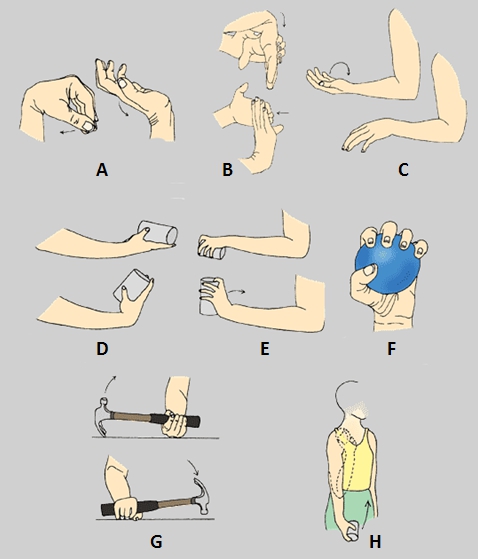 A

B

C

D

E

F

G

H